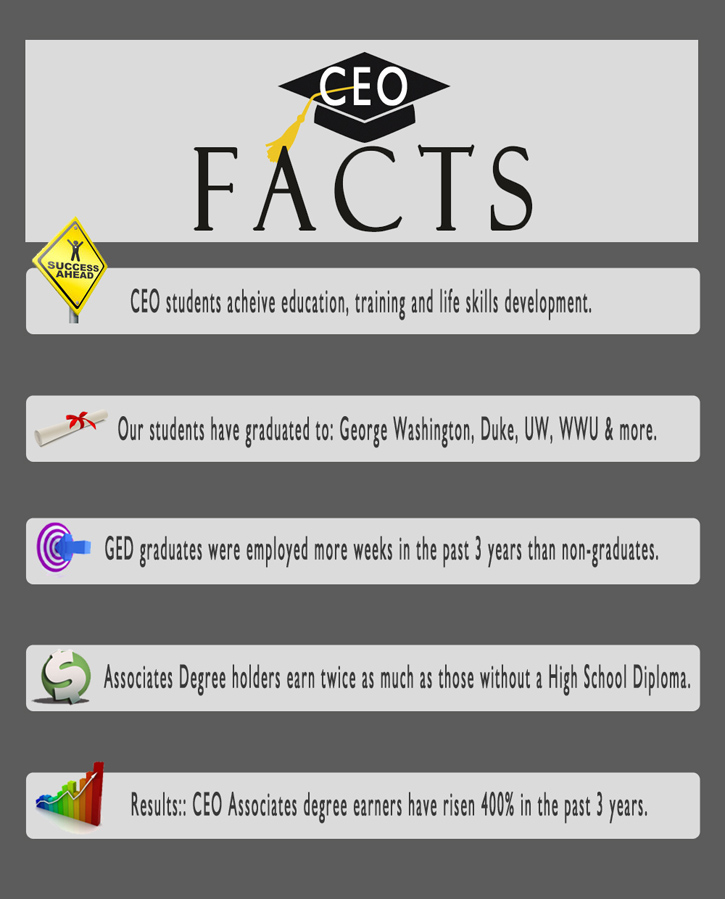 CEO
FACTS

SUCCESS AHEAD

CEO students acheive education, training and life skills development.

Our students have graduated to: George Washington, Duke, UW, WWU & more.

GED graduates were employed more weeks in the past 3 years than non-graduates.

Associates Degree holders earn twice as much as those without a High School Diploma.

Results:: CEO Associates degree earners have risen 400% in the past 3 years.